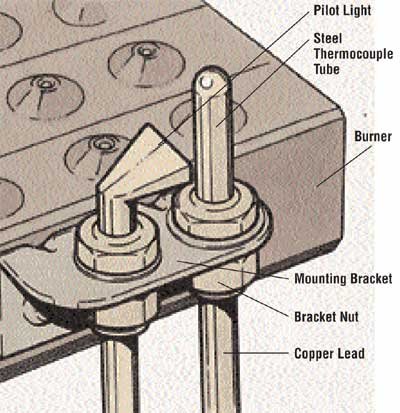 Pilot Light

Steel Thermocouple Tube

Burner

Mounting Bracket

Bracket Nut

Copper Lead